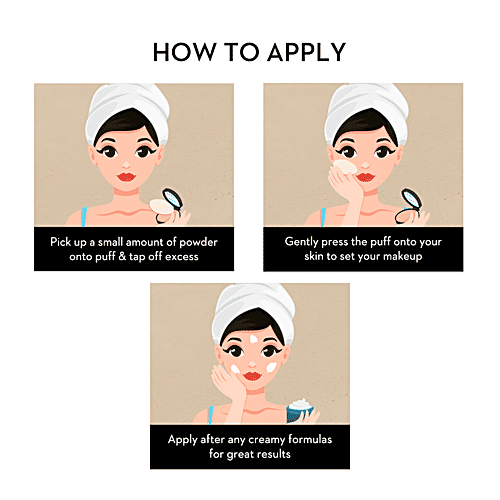 HOW TO APPLY

Pick up a small amount of powder onto puff & tap off excess

Gently press the puff onto your skin to set your makeup

Apply after any creamy formulas for great results