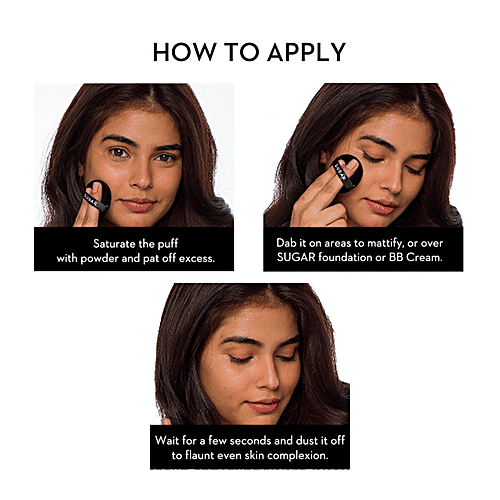 HOW TO APPLY

SUGAR

Saturate the puff with powder and pat off excess.

SUGAR

Dab it on areas to mattify, or over SUGAR foundation or BB Cream.

Wait for a few seconds and dust it off to flaunt even skin complexion.