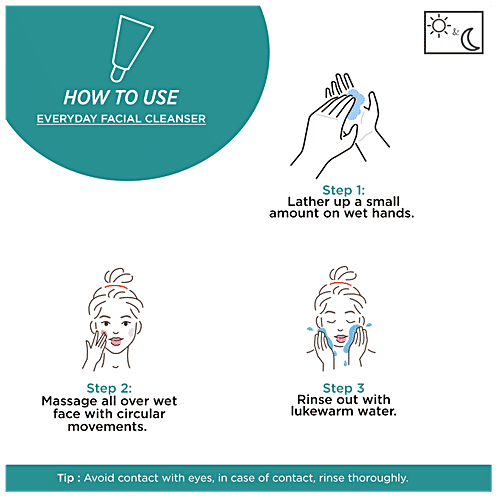 HOW TO USE
EVERYDAY FACIAL CLEANSER

&

Step 1:
Lather up a small amount on wet hands.

Step 2:
Massage all over wet face with circular movements.

Step 3
Rinse out with lukewarm water.

Tip : Avoid contact with eyes, in case of contact, rinse thoroughly.