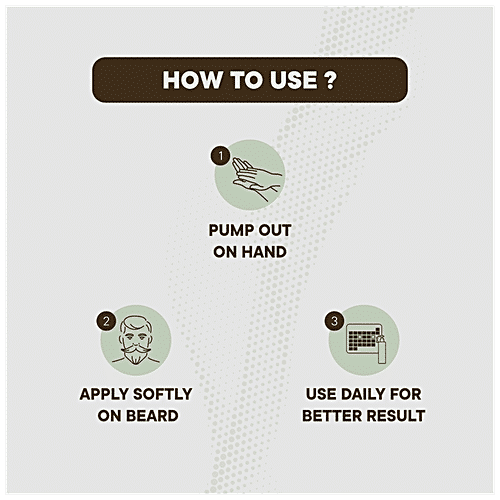 HOW TO USE ?

1

PUMP OUT ON HAND

2

APPLY SOFTLY ON BEARD

3

USE DAILY FOR BETTER RESULT