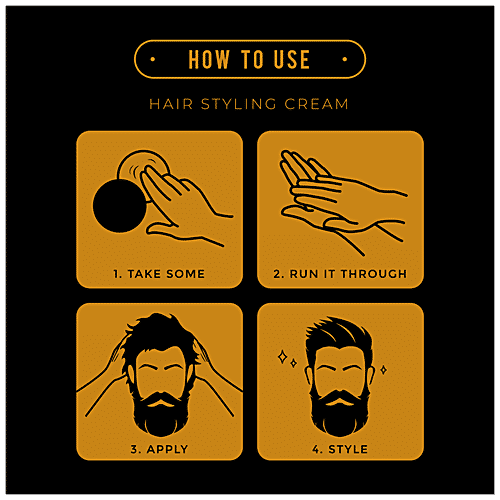 HOW TO USE

HAIR STYLING CREAM

1. TAKE SOME

2. RUN IT THROUGH

3. APPLY

4. STYLE