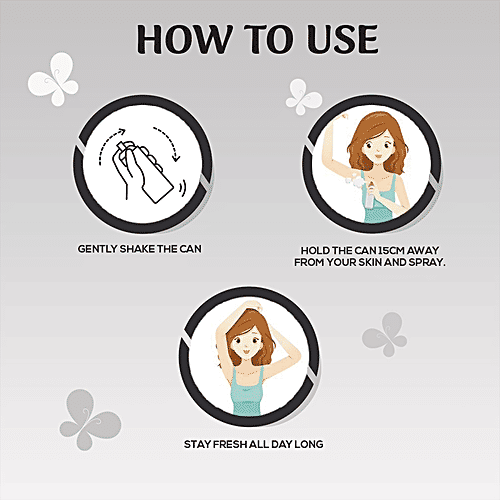 HOW TO USE

GENTLY SHAKE THE CAN

HOLD THE CAN 15CM AWAY FROM YOUR SKIN AND SPRAY.

STAY FRESH ALL DAY LONG