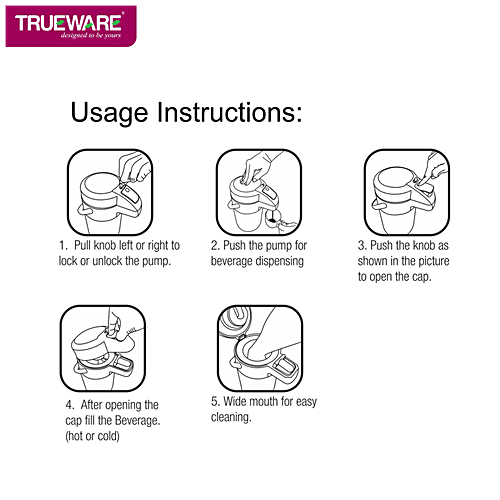 TRUEWARE®
designed to be yours

Usage Instructions:

1. Pull knob left or right to lock or unlock the pump.

2. Push the pump for beverage dispensing

3. Push the knob as shown in the picture to open the cap.

4. After opening the cap fill the Beverage. (hot or cold)

5. Wide mouth for easy cleaning.