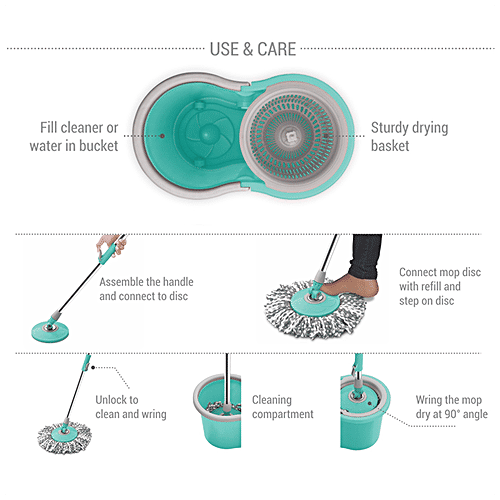 USE & CARE

Fill cleaner or water in bucket

Sturdy drying basket

Assemble the handle and connect to disc

Connect mop disc with refill and step on disc

Unlock to clean and wring

Cleaning compartment

Wring the mop dry at 90° angle