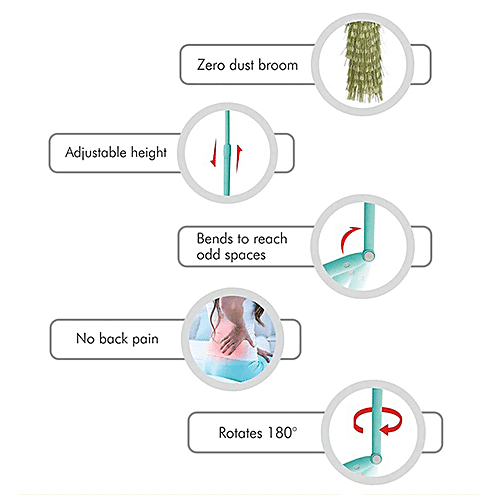 Zero dust broom

Adjustable height

Bends to reach odd spaces

No back pain

Rotates 180°