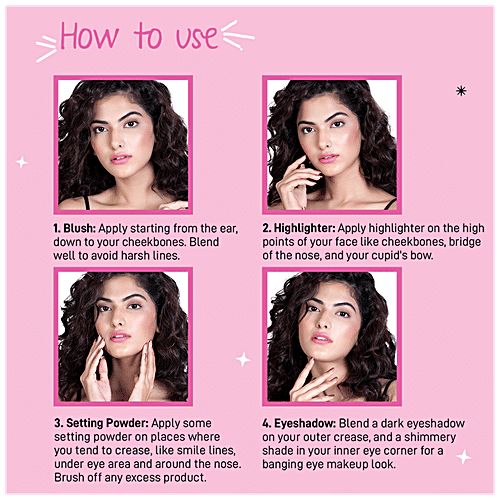 How to use

1. Blush: Apply starting from the ear, down to your cheekbones. Blend well to avoid harsh lines.

2. Highlighter: Apply highlighter on the high points of your face like cheekbones, bridge of the nose, and your cupid's bow.

3. Setting Powder: Apply some setting powder on places where you tend to crease, like smile lines, under eye area and around the nose. Brush off any excess product.

4. Eyeshadow: Blend a dark eyeshadow on your outer crease, and a shimmery shade in your inner eye corner for a banging eye makeup look.