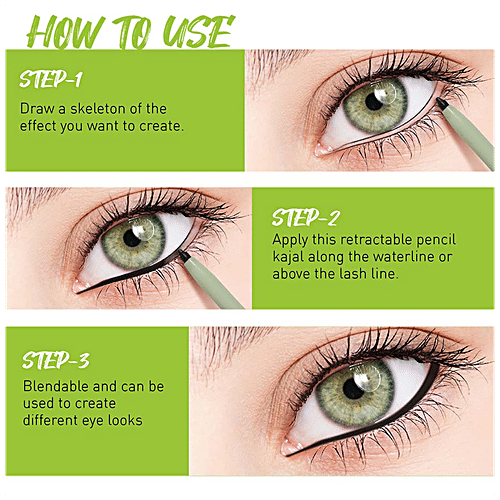 HOW TO USE

STEP-1
Draw a skeleton of the effect you want to create.

STEP-2
Apply this retractable pencil kajal along the waterline or above the lash line.

STEP-3
Blendable and can be used to create different eye looks