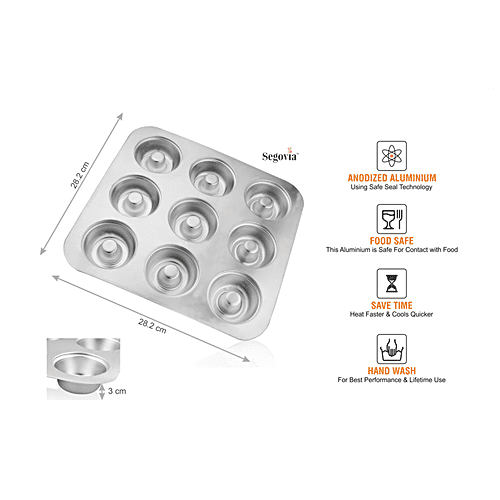 28.2 cm

Segovia™

28.2 cm

3 cm

ANODIZED ALUMINIUM
Using Safe Seal Technology

FOOD SAFE
This Aluminium is Safe For Contact with Food

SAVE TIME
Heat Faster & Cools Quicker

HAND WASH
For Best Performance & Lifetime Use