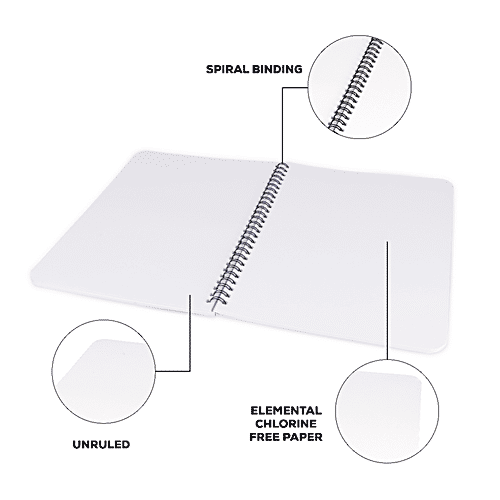 SPIRAL BINDING

UNRULED

ELEMENTAL CHLORINE FREE PAPER