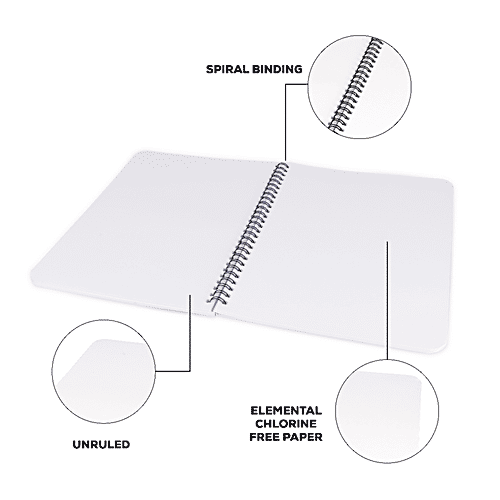 SPIRAL BINDING

UNRULED

ELEMENTAL CHLORINE FREE PAPER