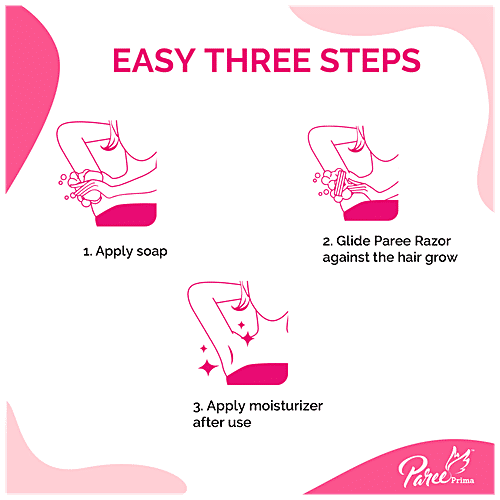 EASY THREE STEPS

1. Apply soap

2. Glide Paree Razor against the hair grow

3. Apply moisturizer after use

Paree Prima