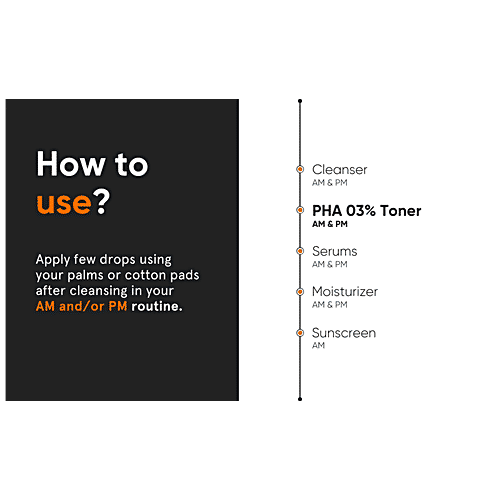 How to use?

Apply few drops using your palms or cotton pads after cleansing in your AM and/or PM routine.

Cleanser
AM & PM

PHA 03% Toner
AM & PM

Serums
AM & PM

Moisturizer
AM & PM

Sunscreen
AM