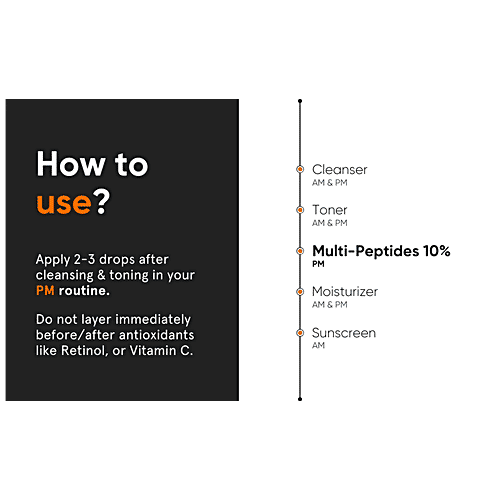 How to use?

Apply 2-3 drops after cleansing & toning in your PM routine.

Do not layer immediately before/after antioxidants like Retinol, or Vitamin C.

Cleanser
AM & PM

Toner
AM & PM

Multi-Peptides 10%
PM

Moisturizer
AM & PM

Sunscreen
AM