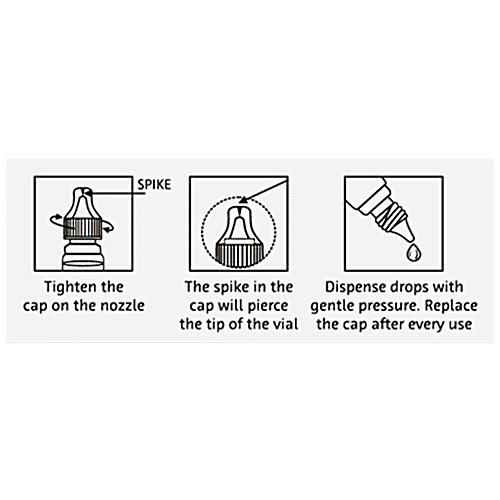 SPIKE

Tighten the cap on the nozzle

The spike in the cap will pierce the tip of the vial

Dispense drops with gentle pressure. Replace the cap after every use