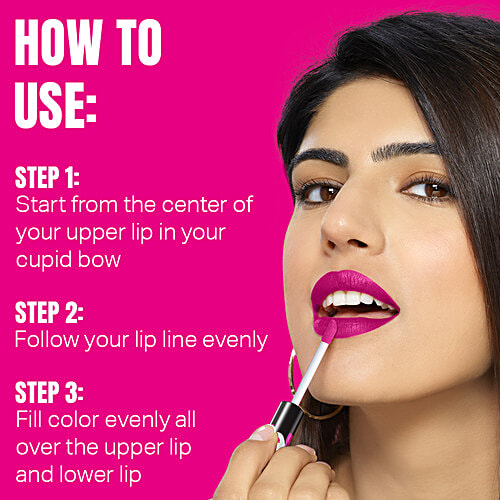 HOW TO USE:

STEP 1:
Start from the center of your upper lip in your cupid bow

STEP 2:
Follow your lip line evenly

STEP 3:
Fill color evenly all over the upper lip and lower lip