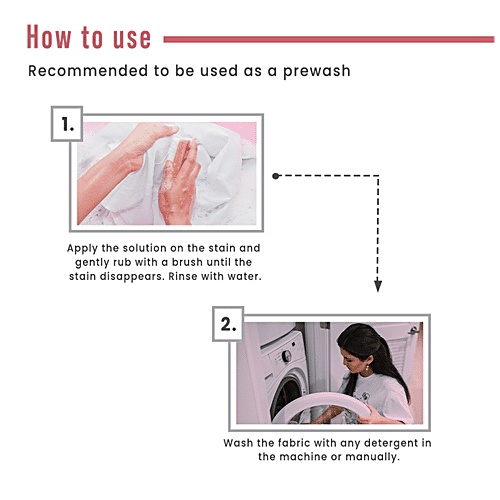 How to use

Recommended to be used as a prewash

1.

Apply the solution on the stain and gently rub with a brush until the stain disappears. Rinse with water.

2.

Wash the fabric with any detergent in the machine or manually.