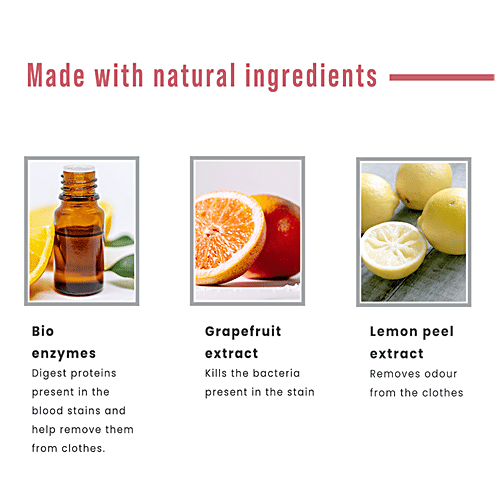 Made with natural ingredients

Bio enzymes
Digest proteins present in the blood stains and help remove them from clothes.

Grapefruit extract
Kills the bacteria present in the stain

Lemon peel extract
Removes odour from the clothes