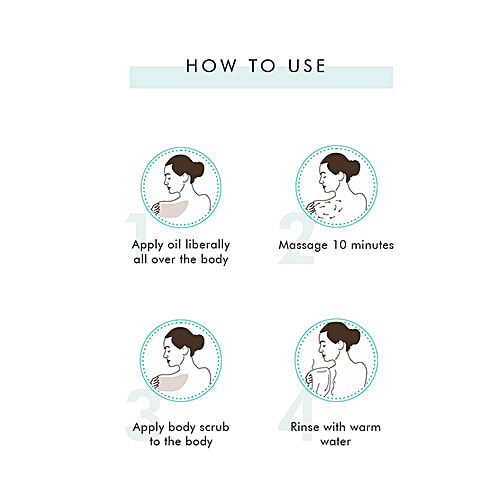 HOW TO USE

1
Apply oil liberally all over the body

2
Massage 10 minutes

3
Apply body scrub to the body

4
Rinse with warm water