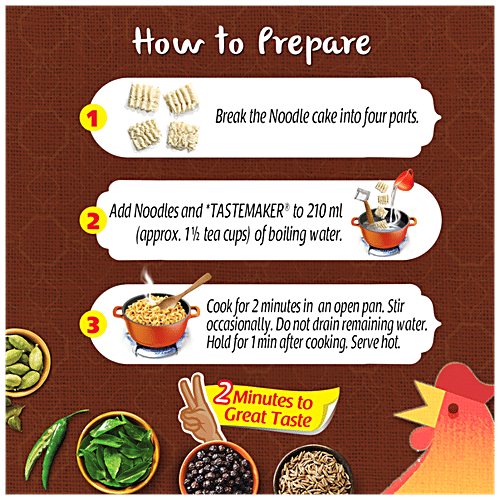 How to Prepare

1 Break the Noodle cake into four parts.

2 Add Noodles and *TASTEMAKER® to 210 ml (approx. 1½ tea cups) of boiling water.

3 Cook for 2 minutes in an open pan. Stir occasionally. Do not drain remaining water. Hold for 1 min after cooking. Serve hot.

2 Minutes to Great Taste