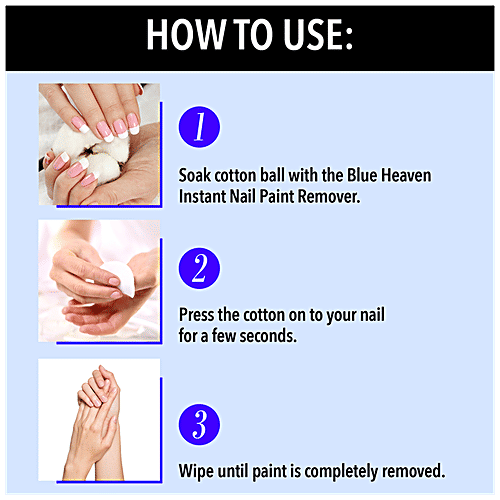 HOW TO USE:

1

Soak cotton ball with the Blue Heaven Instant Nail Paint Remover.

2

Press the cotton on to your nail for a few seconds.

3

Wipe until paint is completely removed.