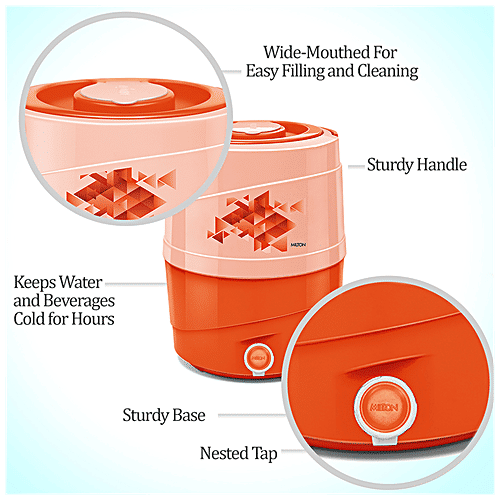 Wide-Mouthed For Easy Filling and Cleaning

Sturdy Handle

MILTON

Keeps Water and Beverages Cold for Hours

MILTON

Sturdy Base

MILTON

Nested Tap