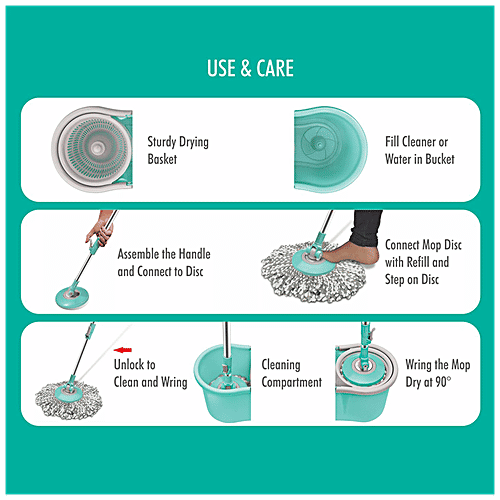 USE & CARE

Sturdy Drying Basket

Fill Cleaner or Water in Bucket

Assemble the Handle and Connect to Disc

Connect Mop Disc with Refill and Step on Disc

Unlock to Clean and Wring

Cleaning Compartment

Wring the Mop Dry at 90°