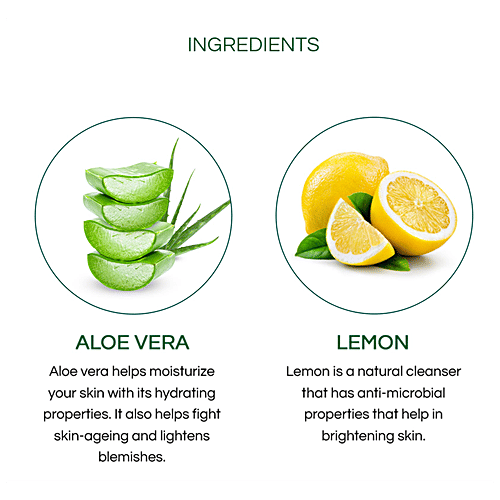 INGREDIENTS

ALOE VERA

Aloe vera helps moisturize your skin with its hydrating properties. It also helps fight skin-ageing and lightens blemishes.

LEMON

Lemon is a natural cleanser that has anti-microbial properties that help in brightening skin.