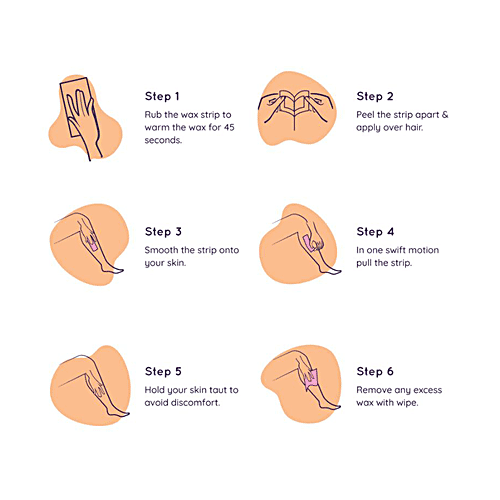 Step 1
Rub the wax strip to warm the wax for 45 seconds.

Step 2
Peel the strip apart & apply over hair.

Step 3
Smooth the strip onto your skin.

Step 4
In one swift motion pull the strip.

Step 5
Hold your skin taut to avoid discomfort.

Step 6
Remove any excess wax with wipe.