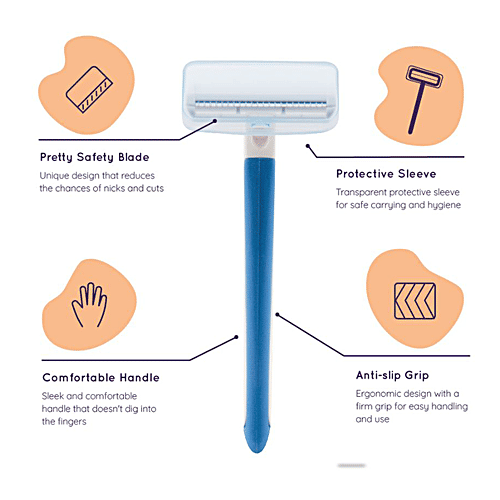 Pretty Safety Blade

Unique design that reduces the chances of nicks and cuts

Protective Sleeve

Transparent protective sleeve for safe carrying and hygiene

Comfortable Handle

Sleek and comfortable handle that doesn't dig into the fingers

Anti-slip Grip

Ergonomic design with a firm grip for easy handling and use