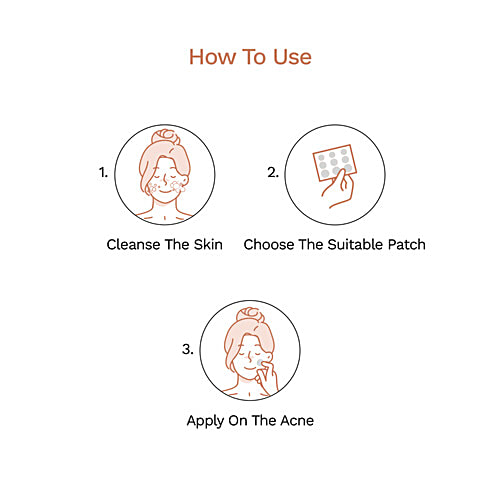 How To Use

1.

Cleanse The Skin

2.

Choose The Suitable Patch

3.

Apply On The Acne