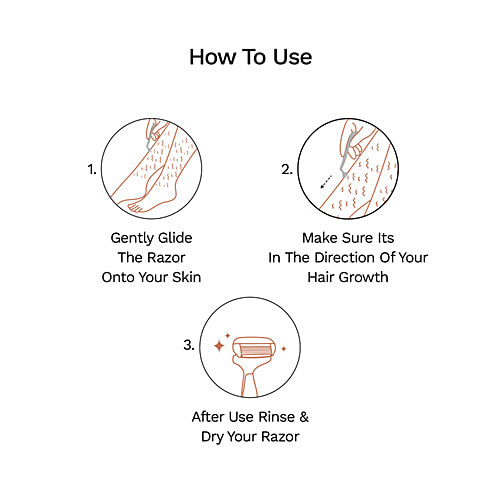 How To Use

1.

Gently Glide The Razor Onto Your Skin

2.

Make Sure Its In The Direction Of Your Hair Growth

3.

After Use Rinse & Dry Your Razor