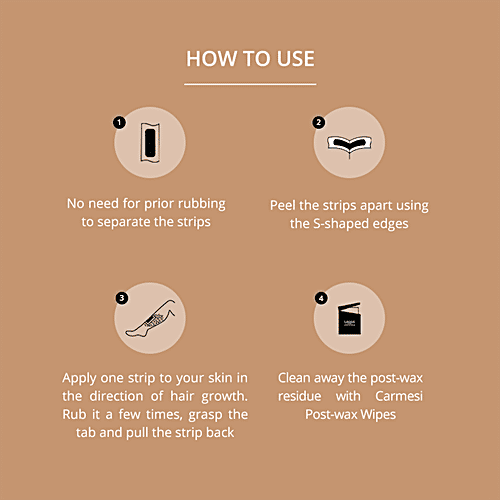 HOW TO USE

1

No need for prior rubbing to separate the strips

2

Peel the strips apart using the S-shaped edges

3

Apply one strip to your skin in the direction of hair growth. Rub it a few times, grasp the tab and pull the strip back

4

Clean away the post-wax residue with Carmesi Post-wax Wipes