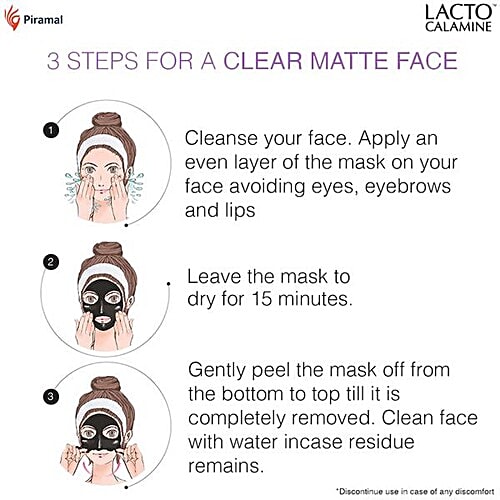 Piramal

LACTO™ CALAMINE

3 STEPS FOR A CLEAR MATTE FACE

1

Cleanse your face. Apply an even layer of the mask on your face avoiding eyes, eyebrows and lips

2

Leave the mask to dry for 15 minutes.

3

Gently peel the mask off from the bottom to top till it is completely removed. Clean face with water incase residue remains.

*Discontinue use in case of any discomfort