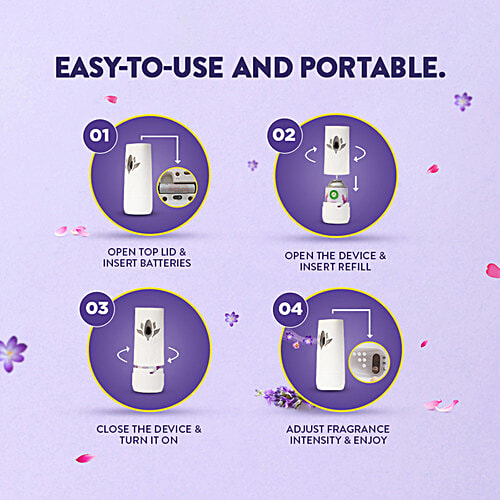 EASY-TO-USE AND PORTABLE.

01

OPEN TOP LID & INSERT BATTERIES

02

OPEN THE DEVICE & INSERT REFILL

03

CLOSE THE DEVICE & TURN IT ON

04

ADJUST FRAGRANCE INTENSITY & ENJOY