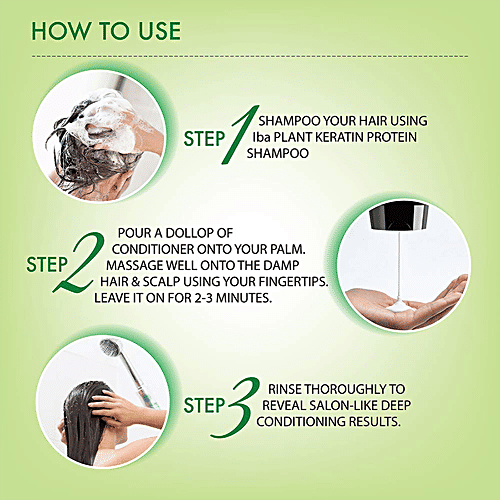 HOW TO USE

STEP 1 SHAMPOO YOUR HAIR USING Iba PLANT KERATIN PROTEIN SHAMPOO

STEP 2 POUR A DOLLOP OF CONDITIONER ONTO YOUR PALM. MASSAGE WELL ONTO THE DAMP HAIR & SCALP USING YOUR FINGERTIPS. LEAVE IT ON FOR 2-3 MINUTES.

STEP 3 RINSE THOROUGHLY TO REVEAL SALON-LIKE DEEP CONDITIONING RESULTS.