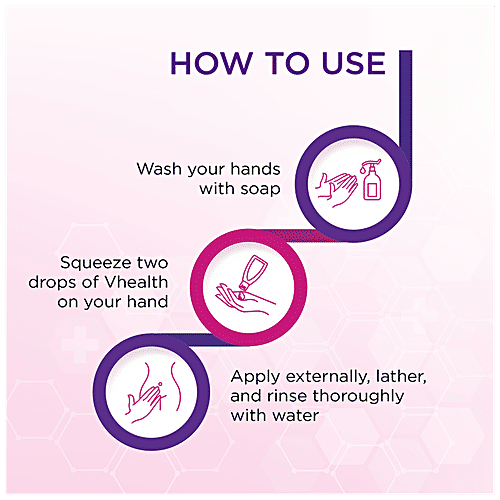 HOW TO USE

Wash your hands with soap

Squeeze two drops of Vhealth on your hand

Apply externally, lather, and rinse thoroughly with water