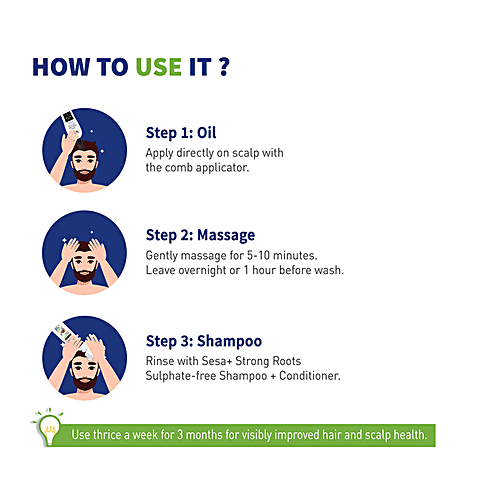 HOW TO USE IT ?

Step 1: Oil
Apply directly on scalp with the comb applicator.

Step 2: Massage
Gently massage for 5-10 minutes.
Leave overnight or 1 hour before wash.

Step 3: Shampoo
Rinse with Sesa+ Strong Roots Sulphate-free Shampoo + Conditioner.

Use thrice a week for 3 months for visibly improved hair and scalp health.