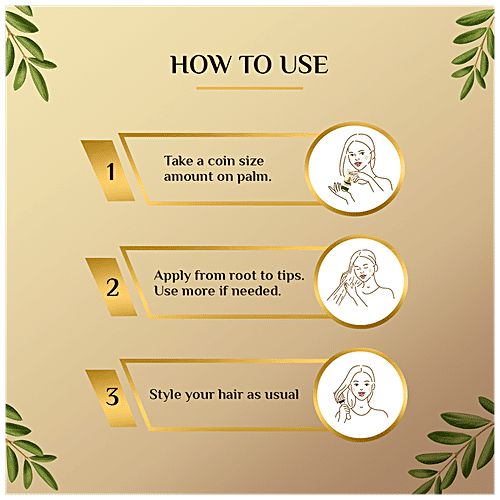 HOW TO USE

1 Take a coin size amount on palm.

2 Apply from root to tips. Use more if needed.

3 Style your hair as usual