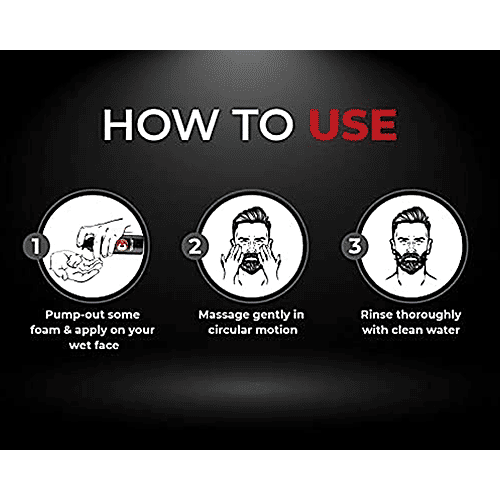 HOW TO USE

1

Pump-out some foam & apply on your wet face

2

Massage gently in circular motion

3

Rinse thoroughly with clean water