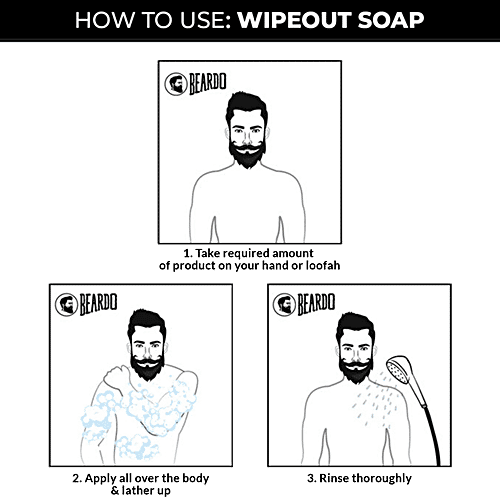 HOW TO USE: WIPEOUT SOAP

BEARDO

1. Take required amount of product on your hand or loofah

BEARDO

2. Apply all over the body & lather up

BEARDO

3. Rinse thoroughly