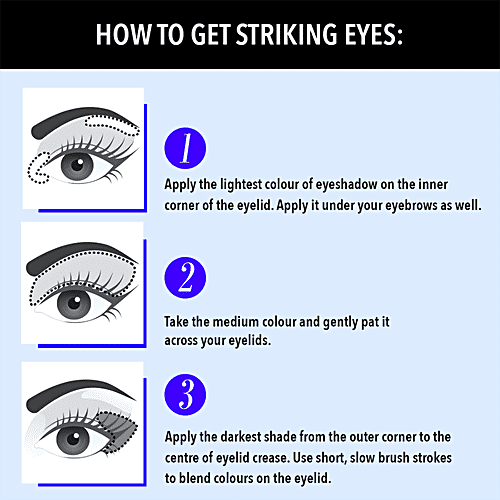 HOW TO GET STRIKING EYES:

1

Apply the lightest colour of eyeshadow on the inner corner of the eyelid. Apply it under your eyebrows as well.

2

Take the medium colour and gently pat it across your eyelids.

3

Apply the darkest shade from the outer corner to the centre of eyelid crease. Use short, slow brush strokes to blend colours on the eyelid.