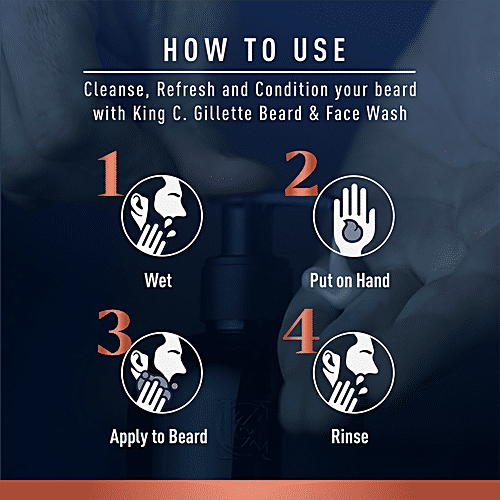 HOW TO USE

Cleanse, Refresh and Condition your beard with King C. Gillette Beard & Face Wash

1
Wet

2
Put on Hand

3
Apply to Beard

4
Rinse