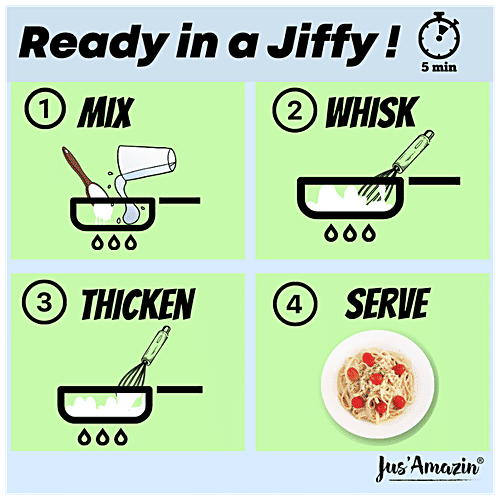 Ready in a Jiffy !

5 min

① MIX

② WHISK

③ THICKEN

④ SERVE

Jus'Amazin®