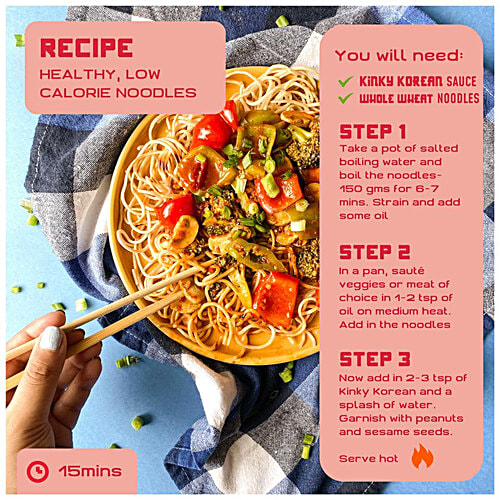 RECIPE
HEALTHY, LOW CALORIE NOODLES

You will need:
KINKY KOREAN SAUCE
WHOLE WHEAT NOODLES

STEP 1
Take a pot of salted boiling water and boil the noodles- 150 gms for 6-7 mins. Strain and add some oil

STEP 2
In a pan, sauté veggies or meat of choice in 1-2 tsp of oil on medium heat. Add in the noodles

STEP 3
Now add in 2-3 tsp of Kinky Korean and a splash of water. Garnish with peanuts and sesame seeds.

Serve hot

15mins