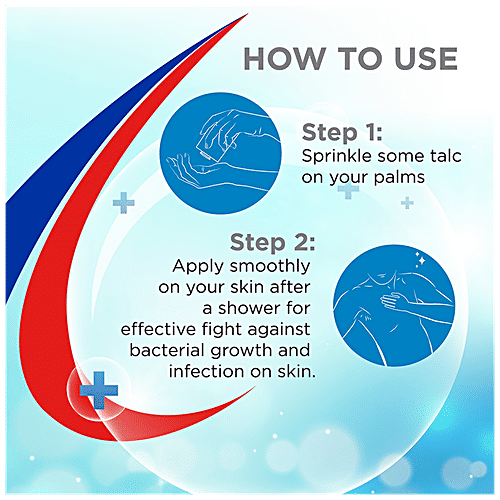 HOW TO USE

Step 1:
Sprinkle some talc on your palms

Step 2:
Apply smoothly on your skin after a shower for effective fight against bacterial growth and infection on skin.