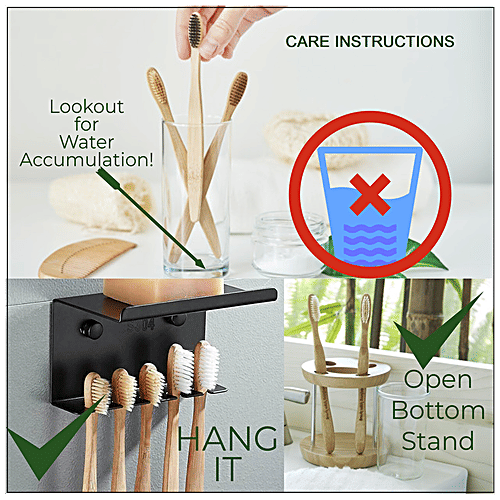 CARE INSTRUCTIONS

Lookout for Water Accumulation!

HANG IT

Open Bottom Stand