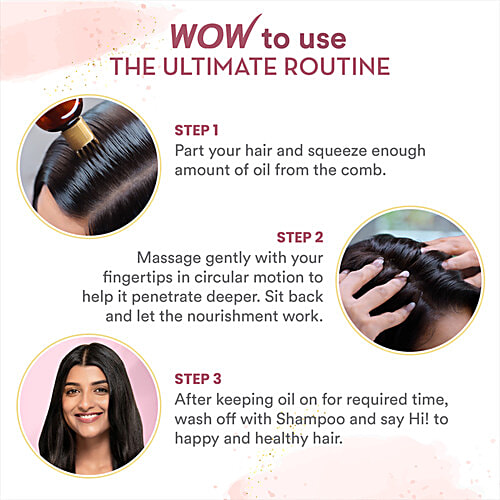 WOW to use
THE ULTIMATE ROUTINE

STEP 1
Part your hair and squeeze enough amount of oil from the comb.

STEP 2
Massage gently with your fingertips in circular motion to help it penetrate deeper. Sit back and let the nourishment work.

STEP 3
After keeping oil on for required time, wash off with Shampoo and say Hi! to happy and healthy hair.