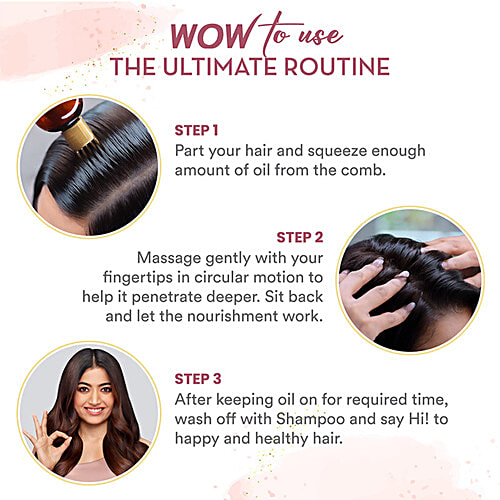 WOW to use
THE ULTIMATE ROUTINE

STEP 1
Part your hair and squeeze enough amount of oil from the comb.

STEP 2
Massage gently with your fingertips in circular motion to help it penetrate deeper. Sit back and let the nourishment work.

STEP 3
After keeping oil on for required time, wash off with Shampoo and say Hi! to happy and healthy hair.