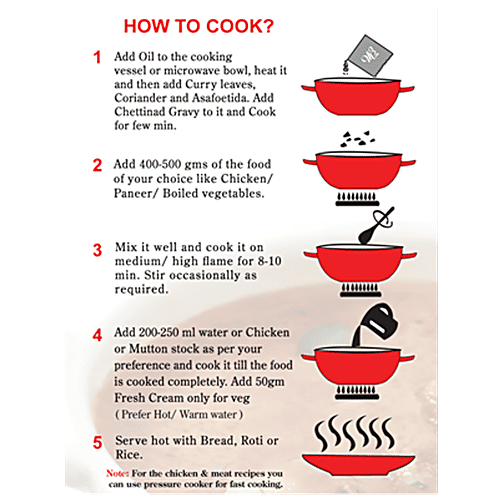 HOW TO COOK?

1 Add Oil to the cooking vessel or microwave bowl, heat it and then add Curry leaves, Coriander and Asafoetida. Add Chettinad Gravy to it and Cook for few min.

2 Add 400-500 gms of the food of your choice like Chicken/ Paneer/ Boiled vegetables.

3 Mix it well and cook it on medium/ high flame for 8-10 min. Stir occasionally as required.

4 Add 200-250 ml water or Chicken or Mutton stock as per your preference and cook it till the food is cooked completely. Add 50gm Fresh Cream only for veg
( Prefer Hot/ Warm water )

5 Serve hot with Bread, Roti or Rice.

Note: For the chicken & meat recipes you can use pressure cooker for fast cooking.