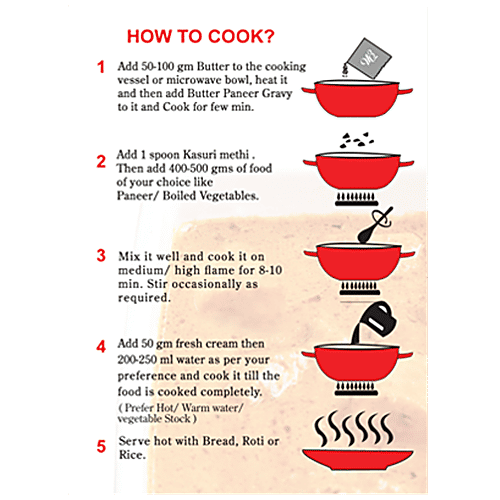 HOW TO COOK?

1 Add 50-100 gm Butter to the cooking vessel or microwave bowl, heat it and then add Butter Paneer Gravy to it and Cook for few min.

2 Add 1 spoon Kasuri methi . Then add 400-500 gms of food of your choice like Paneer/ Boiled Vegetables.

3 Mix it well and cook it on medium/ high flame for 8-10 min. Stir occasionally as required.

4 Add 50 gm fresh cream then 200-250 ml water as per your preference and cook it till the food is cooked completely. ( Prefer Hot/ Warm water/ vegetable Stock )

5 Serve hot with Bread, Roti or Rice.